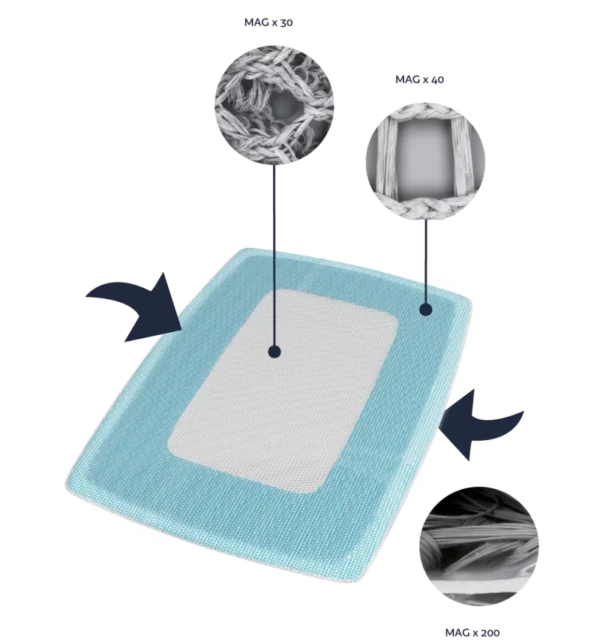 MAG x 30

MAG x 40

MAG x 200